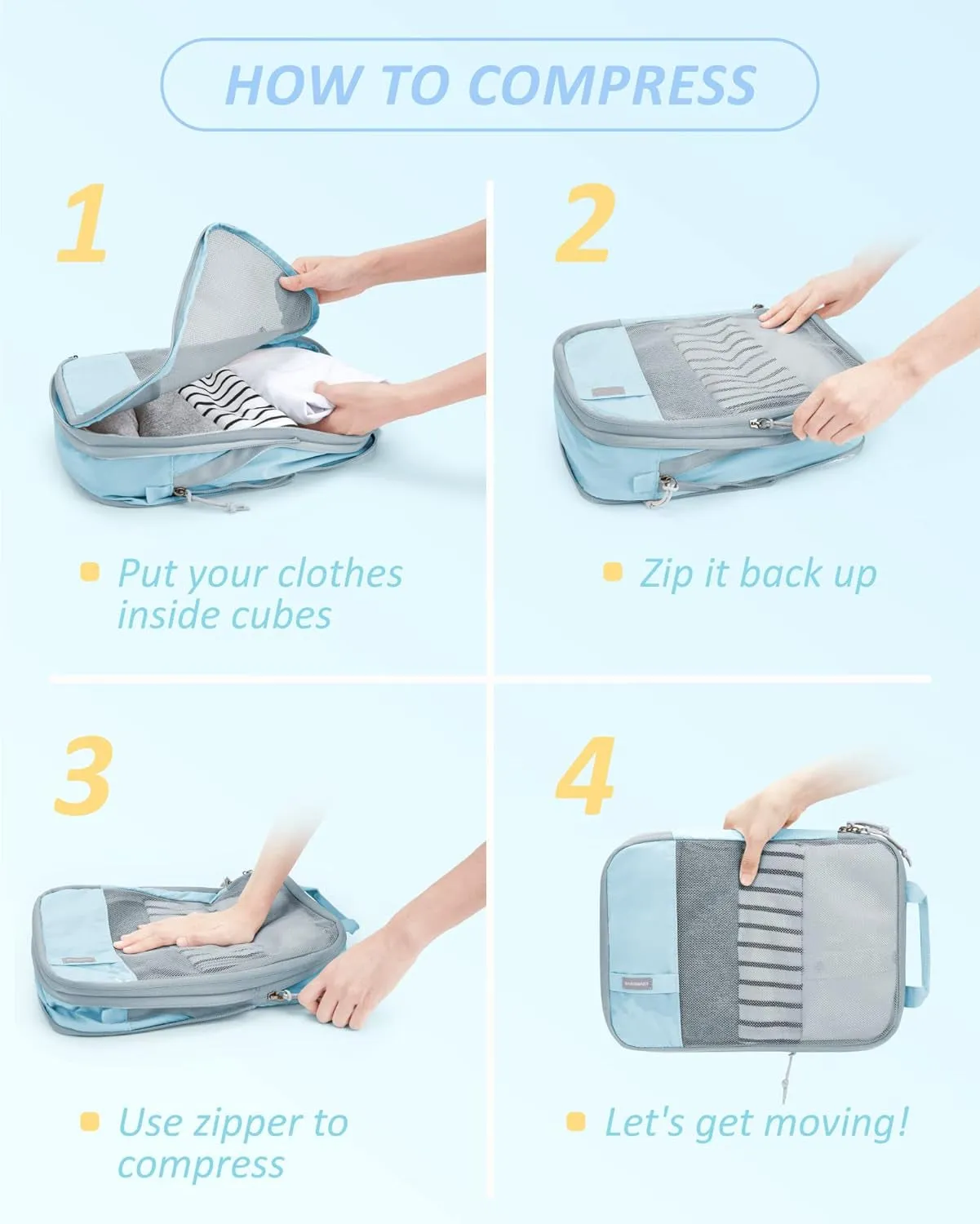 HOW TO COMPRESS

1

Put your clothes inside cubes

2

Zip it back up

3

Use zipper to compress

4

Let's get moving!